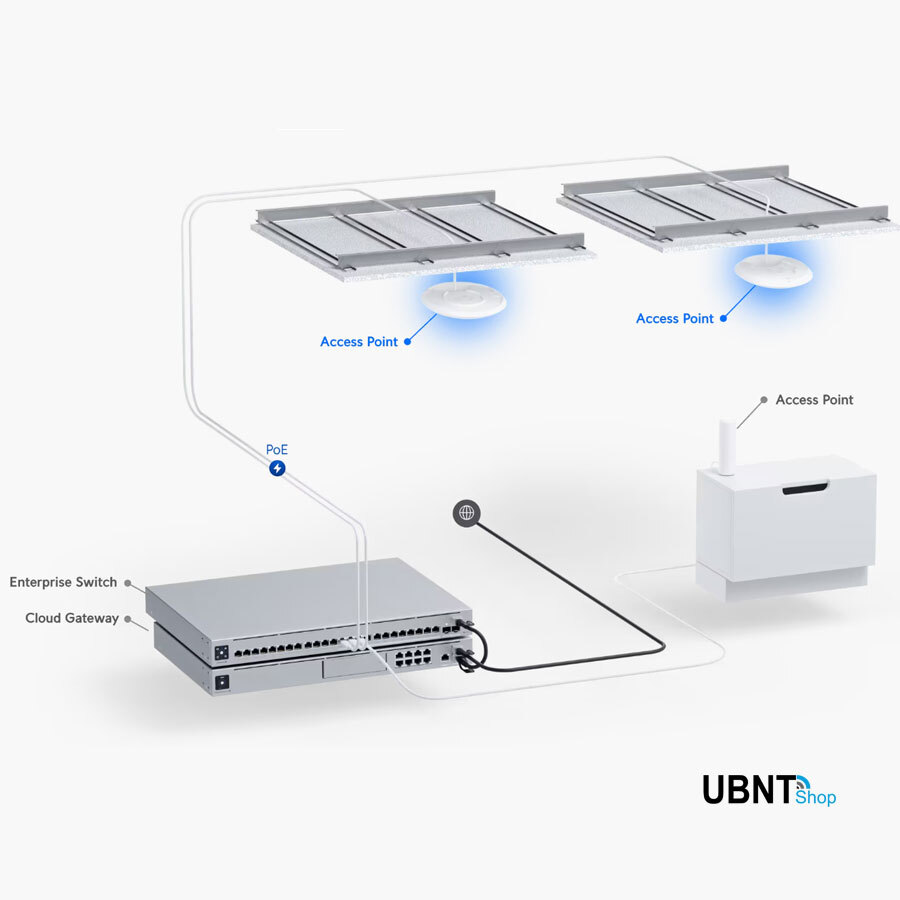 Access Point

Access Point

Access Point

PoE

Enterprise Switch

Cloud Gateway

UBNT Shop